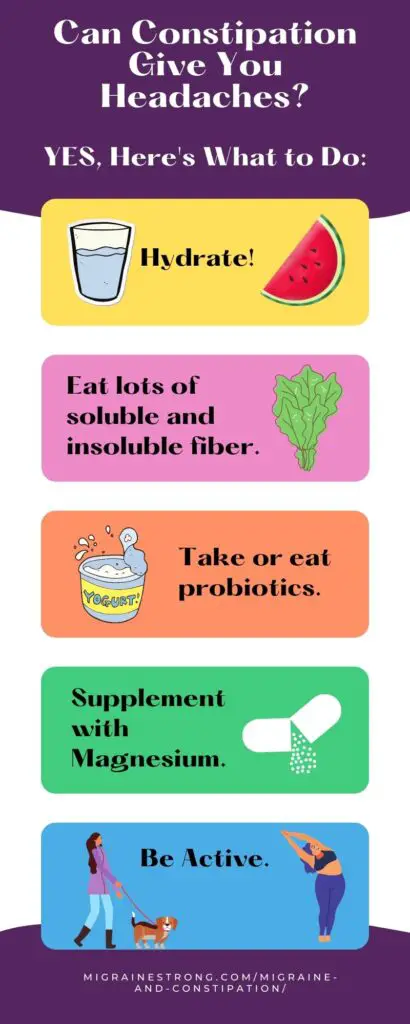 Can Constipation Give You Headaches?

YES, Here's What to Do:

Hydrate!

Eat lots of soluble and insoluble fiber.

YOGURT!

Take or eat probiotics.

Supplement with Magnesium.

Be Active.

MIGRAINESTRONG.COM/MIGRAINE-AND-CONSTIPATION/